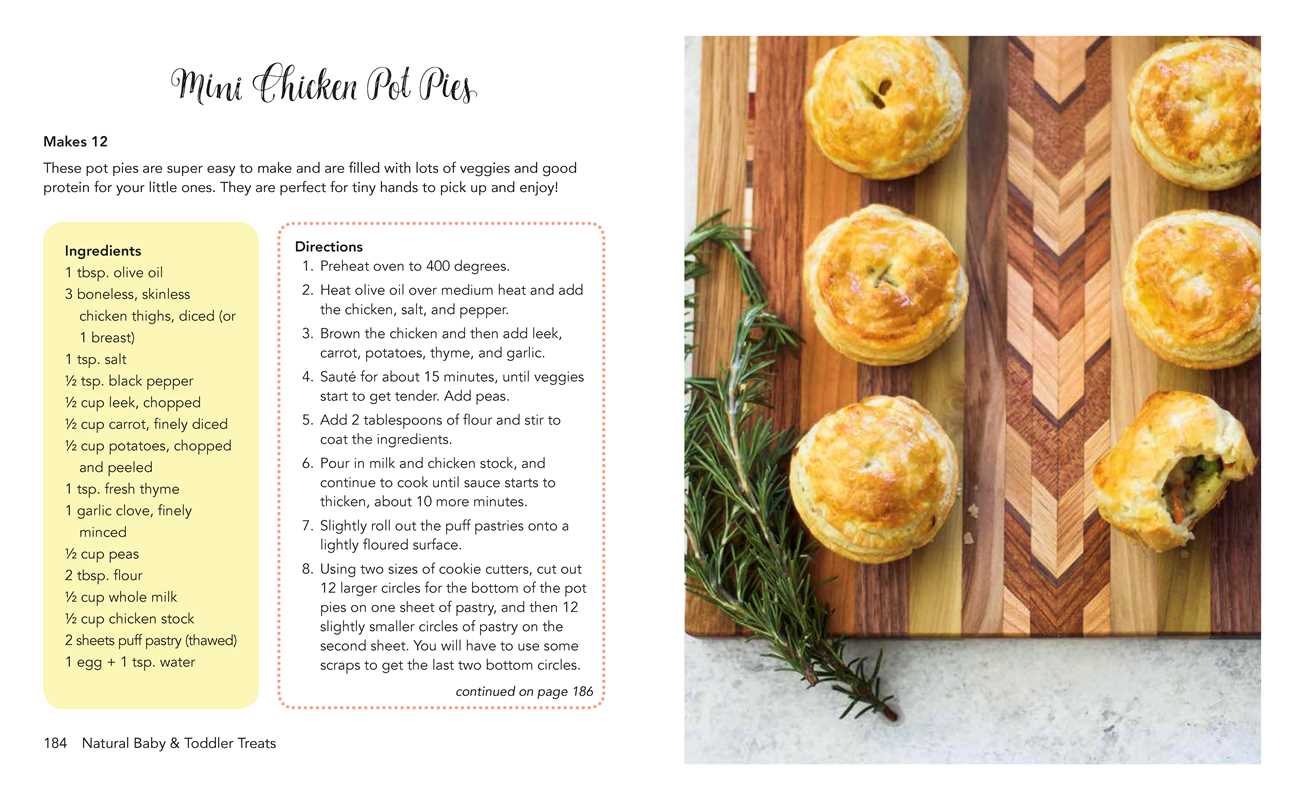 Mini Chicken Pot Pies

Makes 12

These pot pies are super easy to make and are filled with lots of veggies and good protein for your little ones. They are perfect for tiny hands to pick up and enjoy!

Ingredients
1 tbsp. olive oil
3 boneless, skinless chicken thighs, diced (or 1 breast)
1 tsp. salt
½ tsp. black pepper
½ cup leek, chopped
½ cup carrot, finely diced
½ cup potatoes, chopped and peeled
1 tsp. fresh thyme
1 garlic clove, finely minced
½ cup peas
2 tbsp. flour
½ cup whole milk
½ cup chicken stock
2 sheets puff pastry (thawed)
1 egg + 1 tsp. water

Directions
1. Preheat oven to 400 degrees.
2. Heat olive oil over medium heat and add the chicken, salt, and pepper.
3. Brown the chicken and then add leek, carrot, potatoes, thyme, and garlic.
4. Sauté for about 15 minutes, until veggies start to get tender. Add peas.
5. Add 2 tablespoons of flour and stir to coat the ingredients.
6. Pour in milk and chicken stock, and continue to cook until sauce starts to thicken, about 10 more minutes.
7. Slightly roll out the puff pastries onto a lightly floured surface.
8. Using two sizes of cookie cutters, cut out 12 larger circles for the bottom of the pot pies on one sheet of pastry, and then 12 slightly smaller circles of pastry on the second sheet. You will have to use some scraps to get the last two bottom circles.

continued on page 186

184 Natural Baby & Toddler Treats