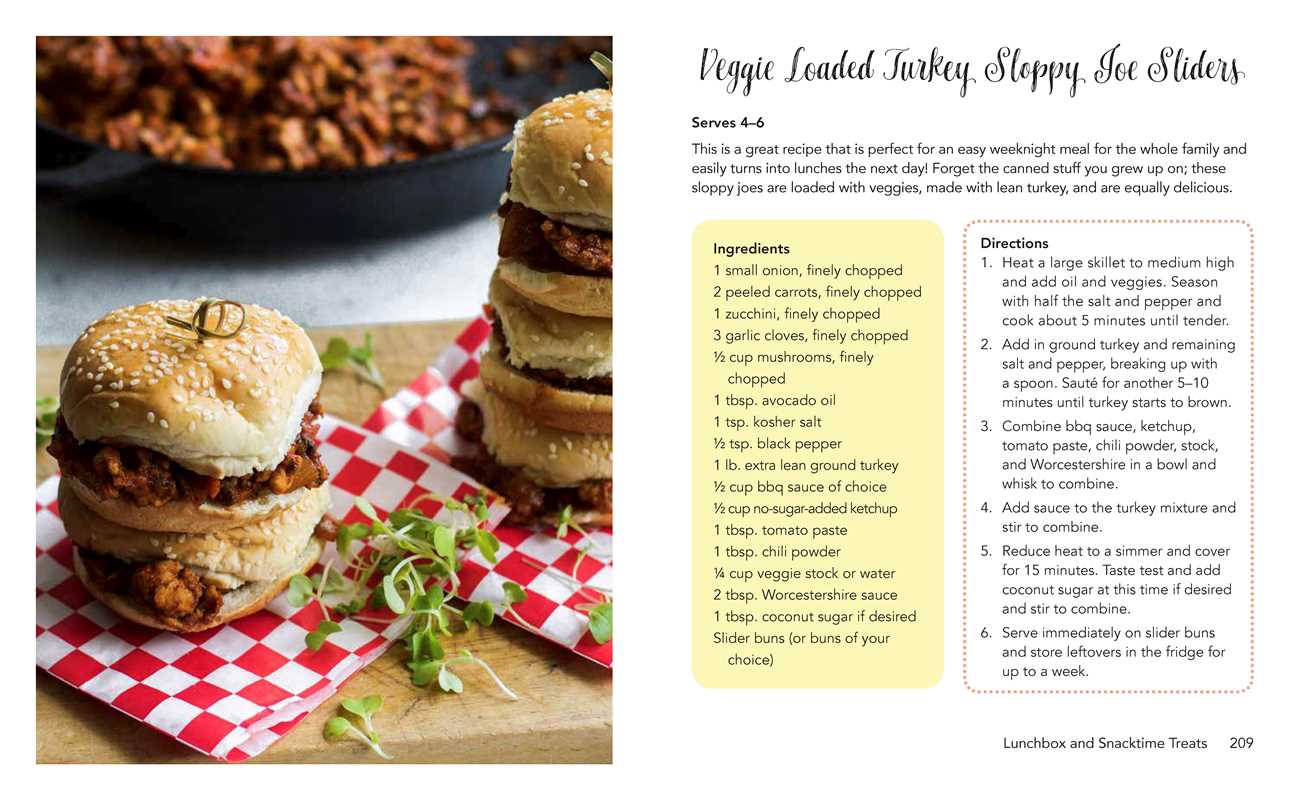 Veggie Loaded Turkey Sloppy Joe Sliders

Serves 4–6

This is a great recipe that is perfect for an easy weeknight meal for the whole family and easily turns into lunches the next day! Forget the canned stuff you grew up on; these sloppy joes are loaded with veggies, made with lean turkey, and are equally delicious.

Ingredients
1 small onion, finely chopped
2 peeled carrots, finely chopped
1 zucchini, finely chopped
3 garlic cloves, finely chopped
½ cup mushrooms, finely chopped
1 tbsp. avocado oil
1 tsp. kosher salt
½ tsp. black pepper
1 lb. extra lean ground turkey
½ cup bbq sauce of choice
½ cup no-sugar-added ketchup
1 tbsp. tomato paste
1 tbsp. chili powder
¼ cup veggie stock or water
2 tbsp. Worcestershire sauce
1 tbsp. coconut sugar if desired
Slider buns (or buns of your choice)

Directions
1. Heat a large skillet to medium high and add oil and veggies. Season with half the salt and pepper and cook about 5 minutes until tender.
2. Add in ground turkey and remaining salt and pepper, breaking up with a spoon. Sauté for another 5–10 minutes until turkey starts to brown.
3. Combine bbq sauce, ketchup, tomato paste, chili powder, stock, and Worcestershire in a bowl and whisk to combine.
4. Add sauce to the turkey mixture and stir to combine.
5. Reduce heat to a simmer and cover for 15 minutes. Taste test and add coconut sugar at this time if desired and stir to combine.
6. Serve immediately on slider buns and store leftovers in the fridge for up to a week.

Lunchbox and Snacktime Treats 209